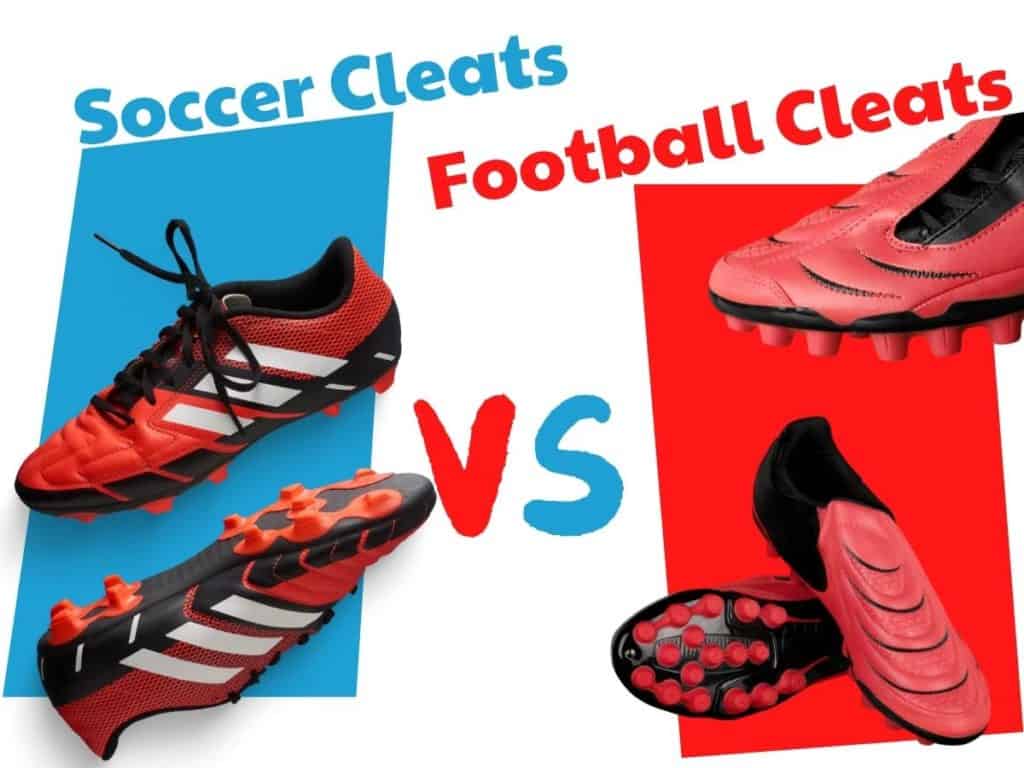 Soccer Cleats

Football Cleats

VS